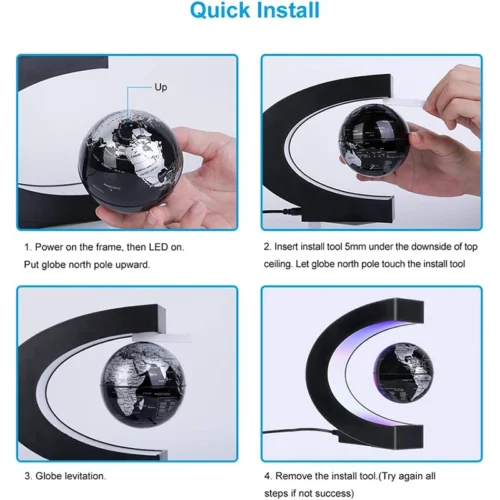 Quick Install

Up

1. Power on the frame, then LED on. Put globe north pole upward.

2. Insert install tool 5mm under the downside of top ceiling. Let globe north pole touch the install tool

3. Globe levitation.

4. Remove the install tool.(Try again all steps if not success)