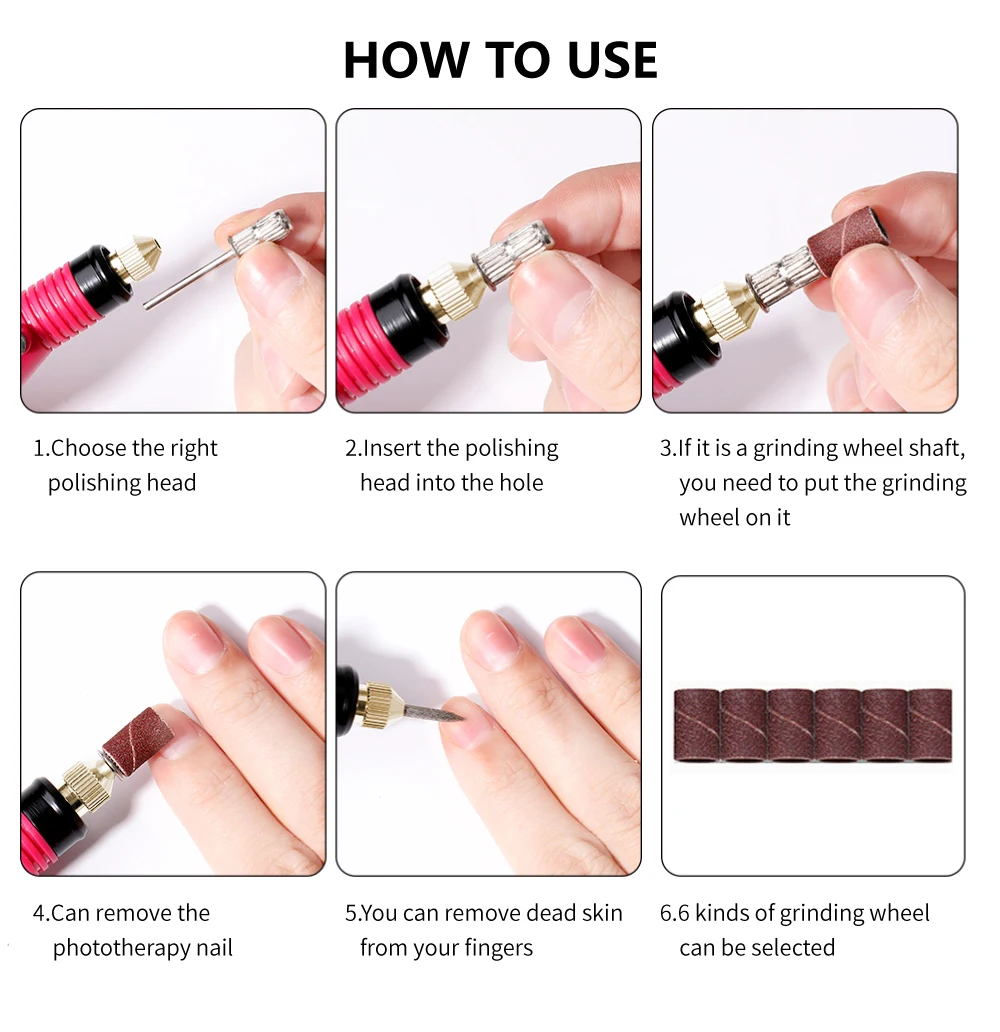 HOW TO USE

1.Choose the right polishing head

2.Insert the polishing head into the hole

3.If it is a grinding wheel shaft, you need to put the grinding wheel on it

4.Can remove the phototherapy nail

5.You can remove dead skin from your fingers

6.6 kinds of grinding wheel can be selected