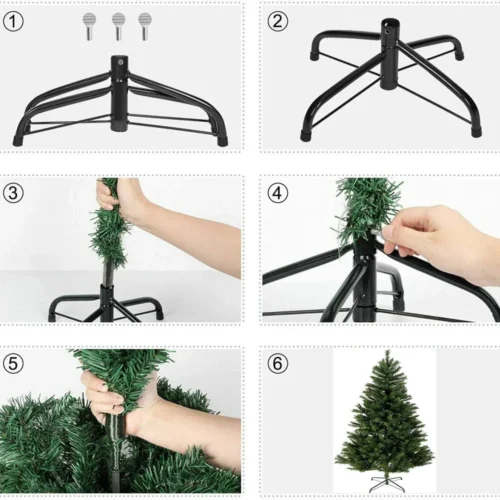 ①

②

③

④

⑤

⑥