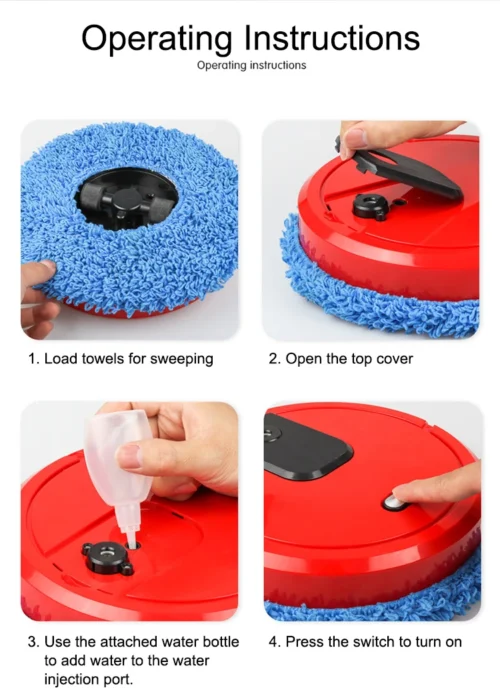 Operating Instructions

Operating instructions

1. Load towels for sweeping

2. Open the top cover

3. Use the attached water bottle to add water to the water injection port.

4. Press the switch to turn on